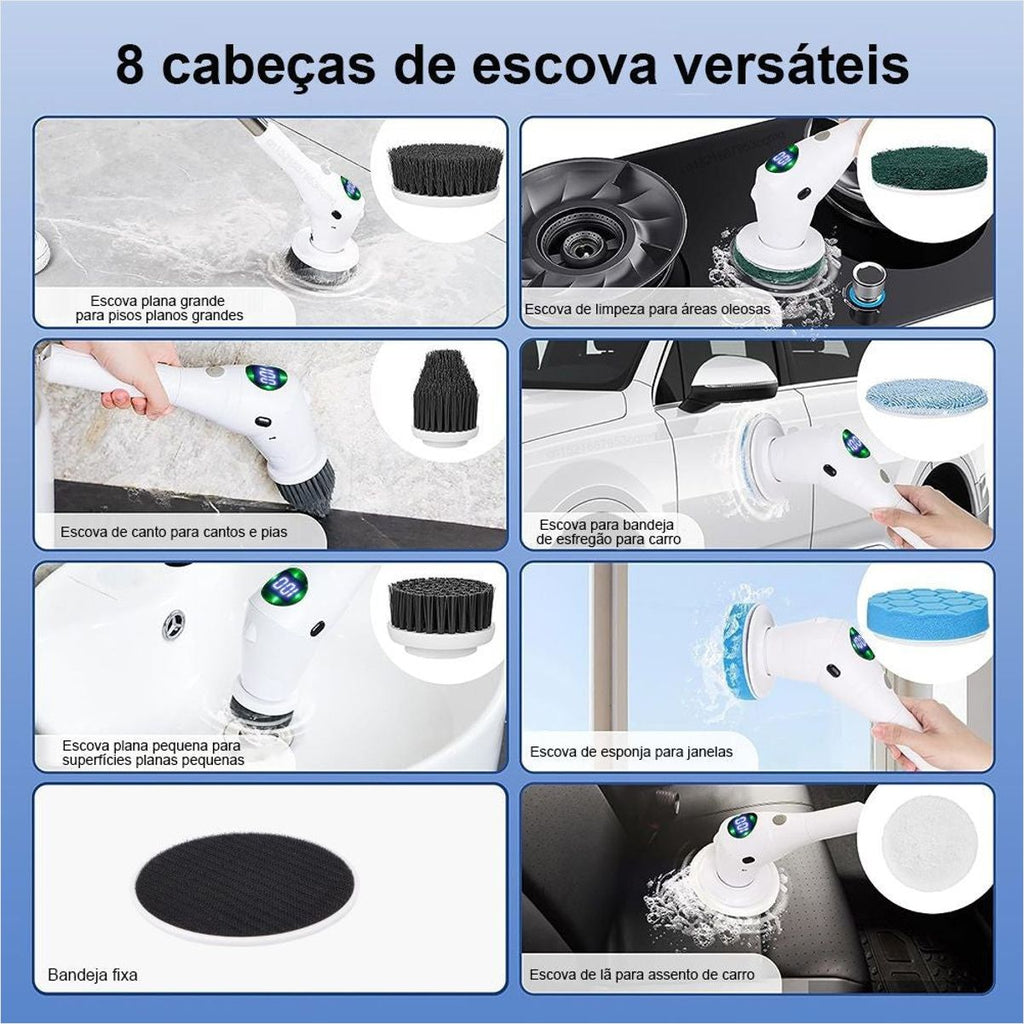 8 cabeças de escova versáteis

Escova plana grande para pisos planos grandes

Escova de limpeza para áreas oleosas

Escova de canto para cantos e pias

Escova para bandeja de esfregão para carro

Escova plana pequena para superfícies planas pequenas

Escova de esponja para janelas

Bandeja fixa

Escova de lã para assento de carro